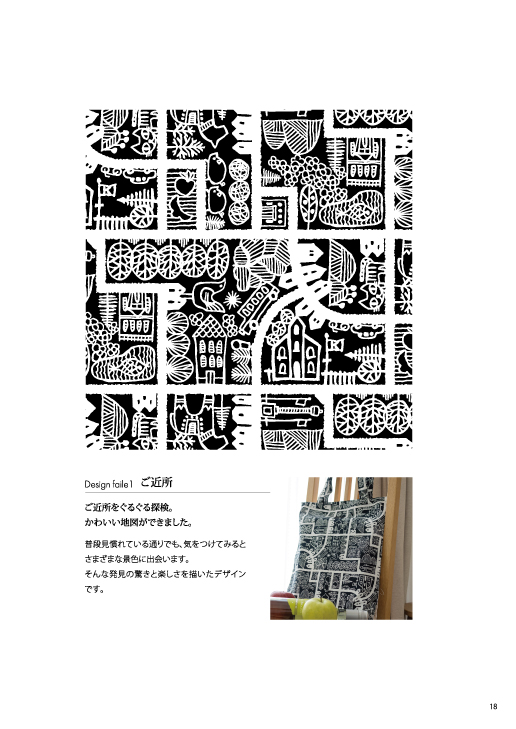 Design faile1 ご近所

ご近所をぐるぐる探検。
かわいい地図ができました。

普段見慣れている通りでも、気をつけてみるとさまざまな景色に出会います。
そんな発見の驚きと楽しさを描いたデザインです。

18